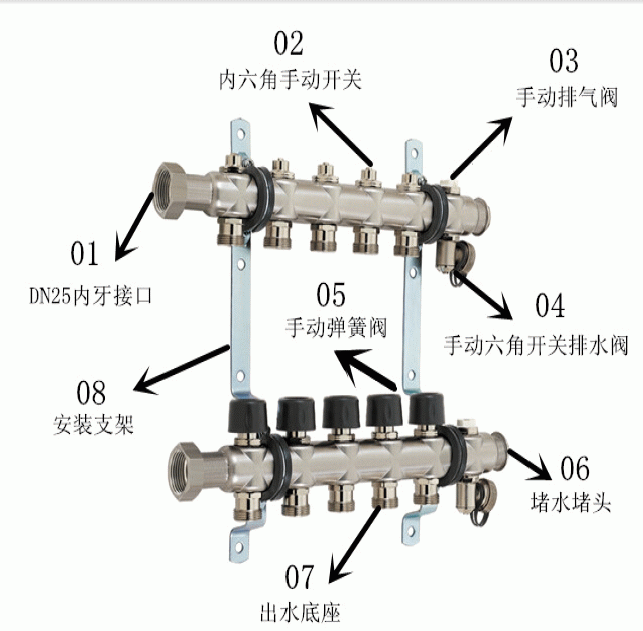 02
内六角手动开关

03
手动排气阀

01
DN25内牙接口

05
手动弹簧阀

04
手动六角开关排水阀

08
安装支架

06
堵水堵头

07
出水底座